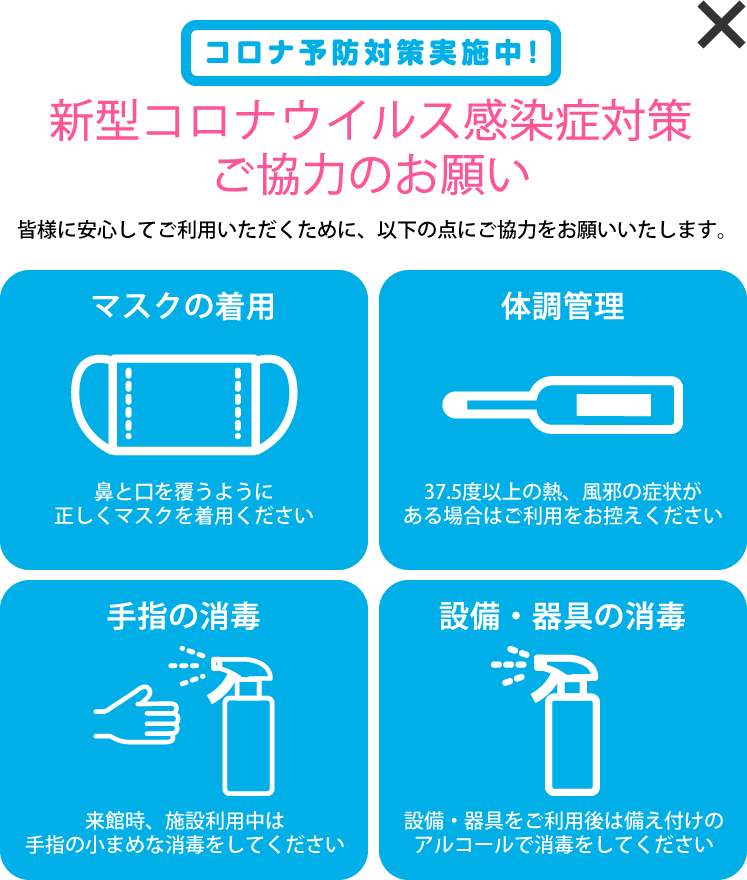 コロナ予防対策実施中！

新型コロナウイルス感染症対策
ご協力のお願い

皆様に安心してご利用いただくために、以下の点にご協力をお願いいたします。

マスクの着用

鼻と口を覆うように
正しくマスクを着用ください

体調管理

37.5度以上の熱、風邪の症状が
ある場合はご利用をお控えください

手指の消毒

来館時、施設利用中は
手指の小まめな消毒をしてください

設備・器具の消毒

設備・器具をご利用後は備え付けの
アルコールで消毒をしてください